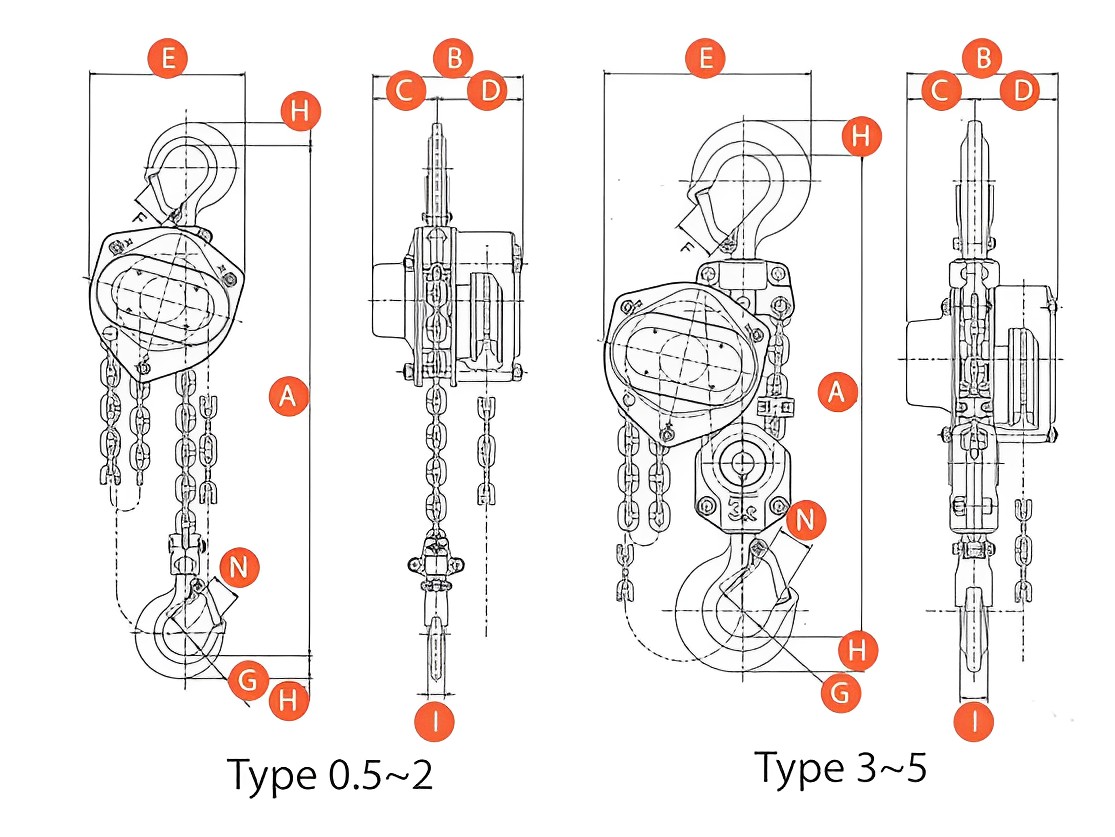 E
H
F
A
N
G
H

B
C D
I

Type 0.5~2

E
H
F
A
N
H
G

B
C D
I

Type 3~5